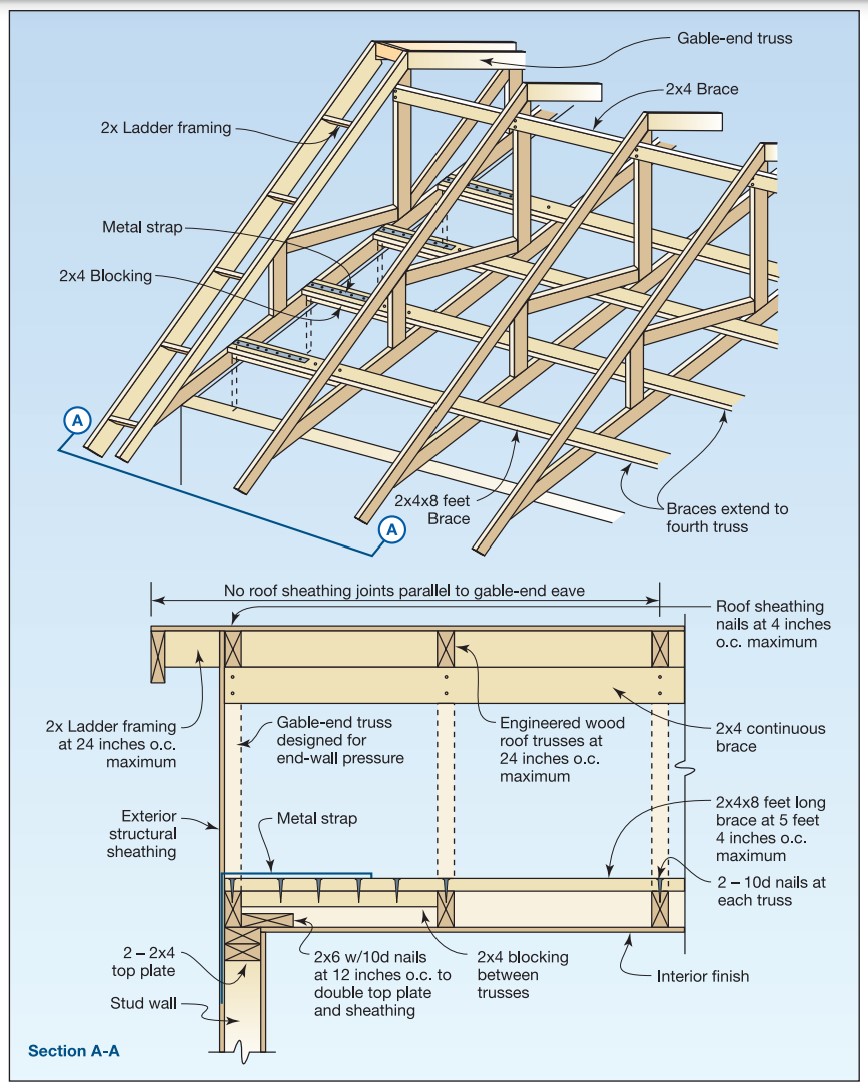 Gable-end truss

2x4 Brace

2x Ladder framing

Metal strap

2x4 Blocking

A

A

2x4x8 feet Brace

Braces extend to fourth truss

No roof sheathing joints parallel to gable-end eave

Roof sheathing nails at 4 inches o.c. maximum

2x Ladder framing at 24 inches o.c. maximum

Gable-end truss designed for end-wall pressure

Engineered wood roof trusses at 24 inches o.c. maximum

2x4 continuous brace

Exterior structural sheathing

Metal strap

2x4x8 feet long brace at 5 feet 4 inches o.c. maximum

2 – 10d nails at each truss

2 – 2x4 top plate

2x6 w/10d nails at 12 inches o.c. to double top plate and sheathing

2x4 blocking between trusses

Interior finish

Stud wall

Section A-A