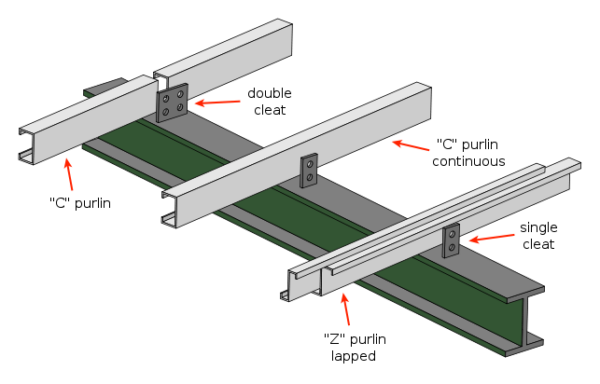 double cleat

"C" purlin continuous

"C" purlin

single cleat

"Z" purlin lapped