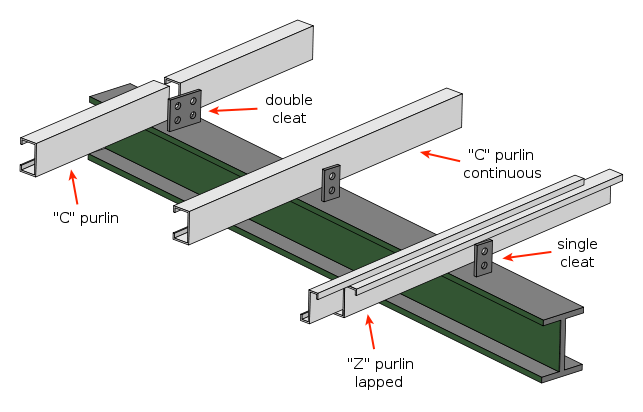 double cleat

"C" purlin continuous

"C" purlin

single cleat

"Z" purlin lapped